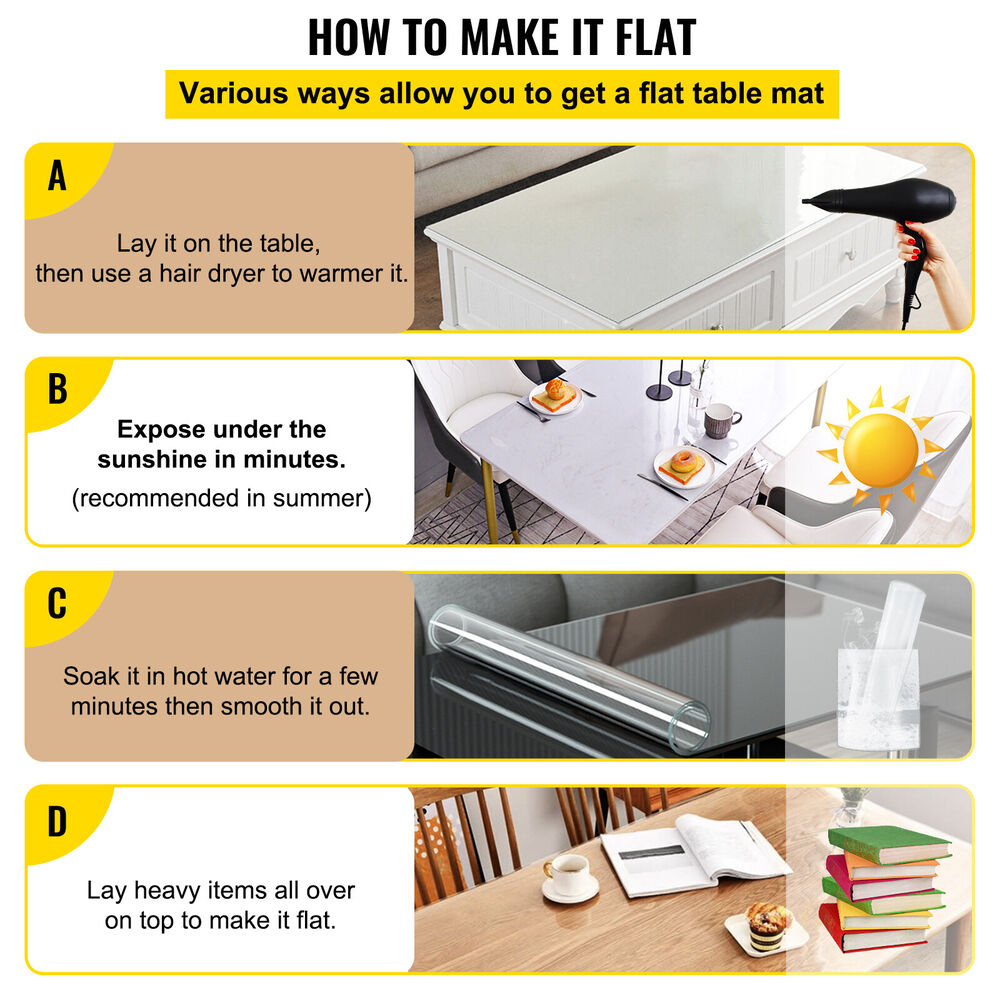 HOW TO MAKE IT FLAT

Various ways allow you to get a flat table mat

A

Lay it on the table, then use a hair dryer to warmer it.

B

Expose under the sunshine in minutes.

(recommended in summer)

C

Soak it in hot water for a few minutes then smooth it out.

D

Lay heavy items all over on top to make it flat.